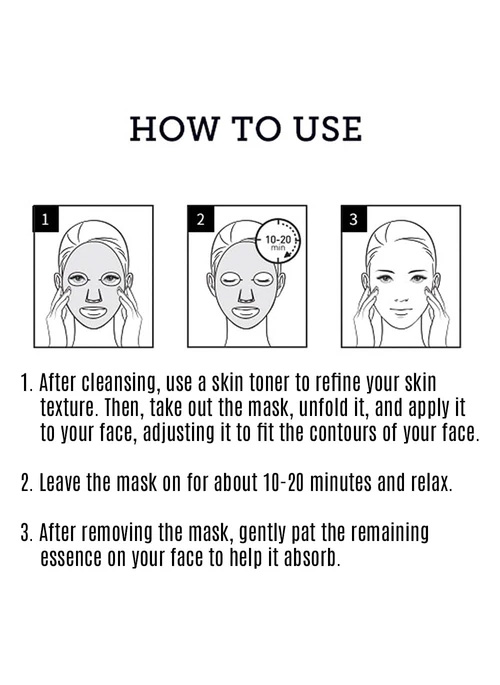 HOW TO USE

1

2

10-20 min

3

1. After cleansing, use a skin toner to refine your skin texture. Then, take out the mask, unfold it, and apply it to your face, adjusting it to fit the contours of your face.

2. Leave the mask on for about 10-20 minutes and relax.

3. After removing the mask, gently pat the remaining essence on your face to help it absorb.