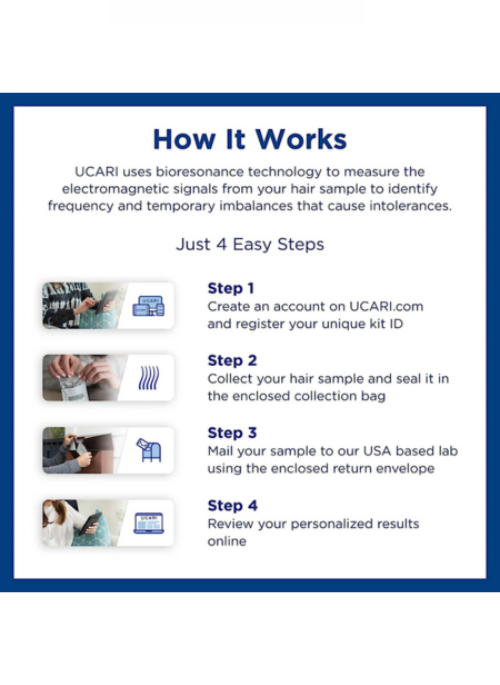 How It Works

UCARI uses bioresonance technology to measure the electromagnetic signals from your hair sample to identify frequency and temporary imbalances that cause intolerances.

Just 4 Easy Steps

UCARI

Step 1
Create an account on UCARI.com and register your unique kit ID

Step 2
Collect your hair sample and seal it in the enclosed collection bag

Step 3
Mail your sample to our USA based lab using the enclosed return envelope

UCARI

Step 4
Review your personalized results online